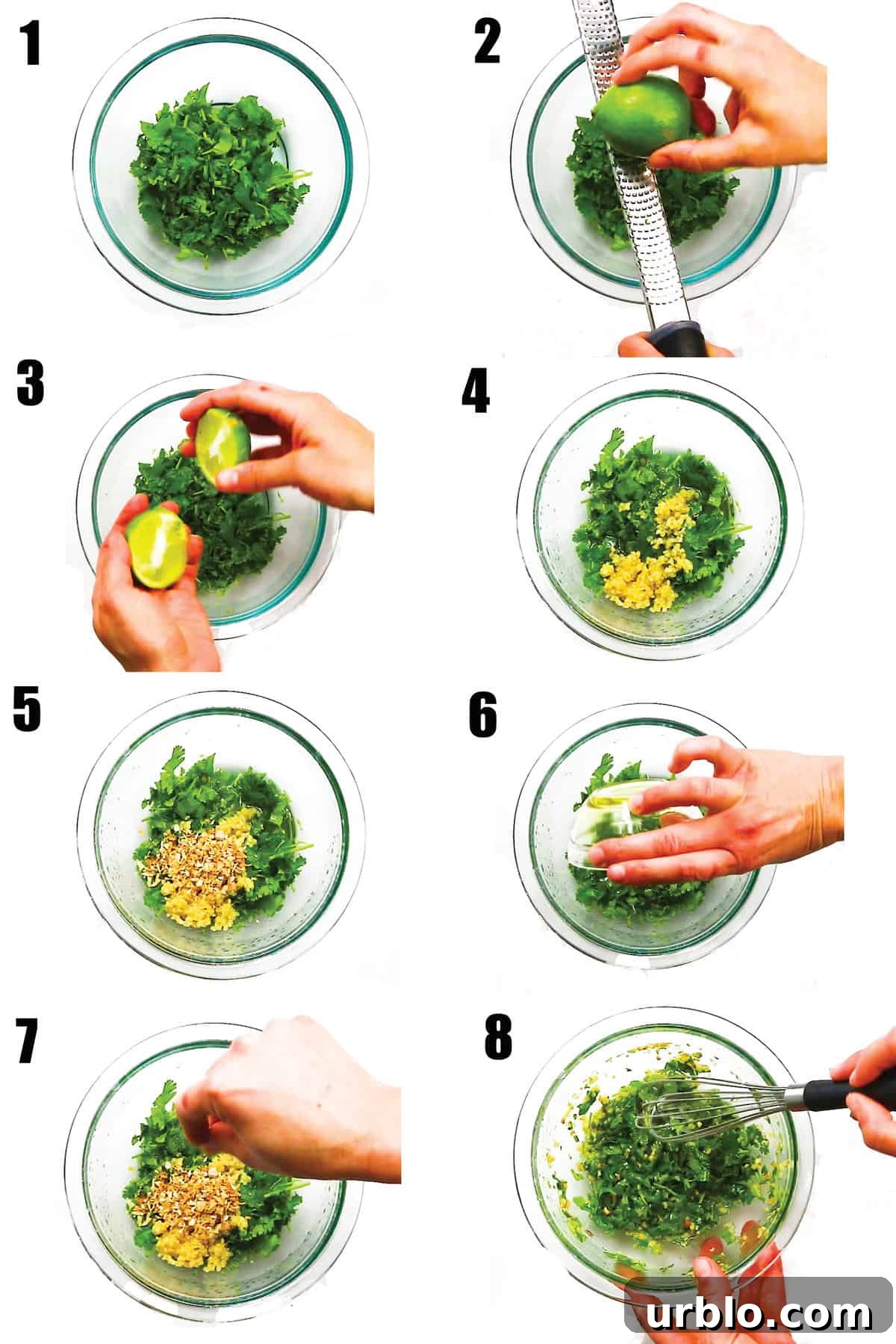 1
2
3
4
5
6
7
8
urblo.com