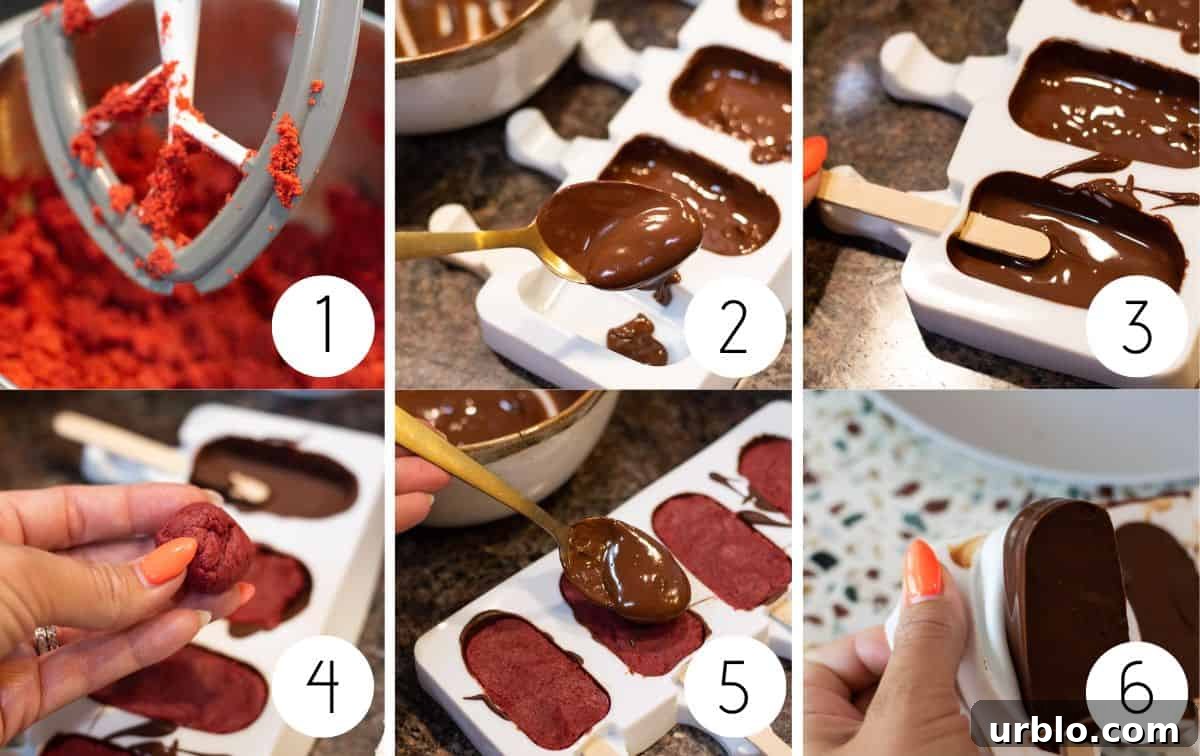 1

2

3

4

5

6

urblo.com