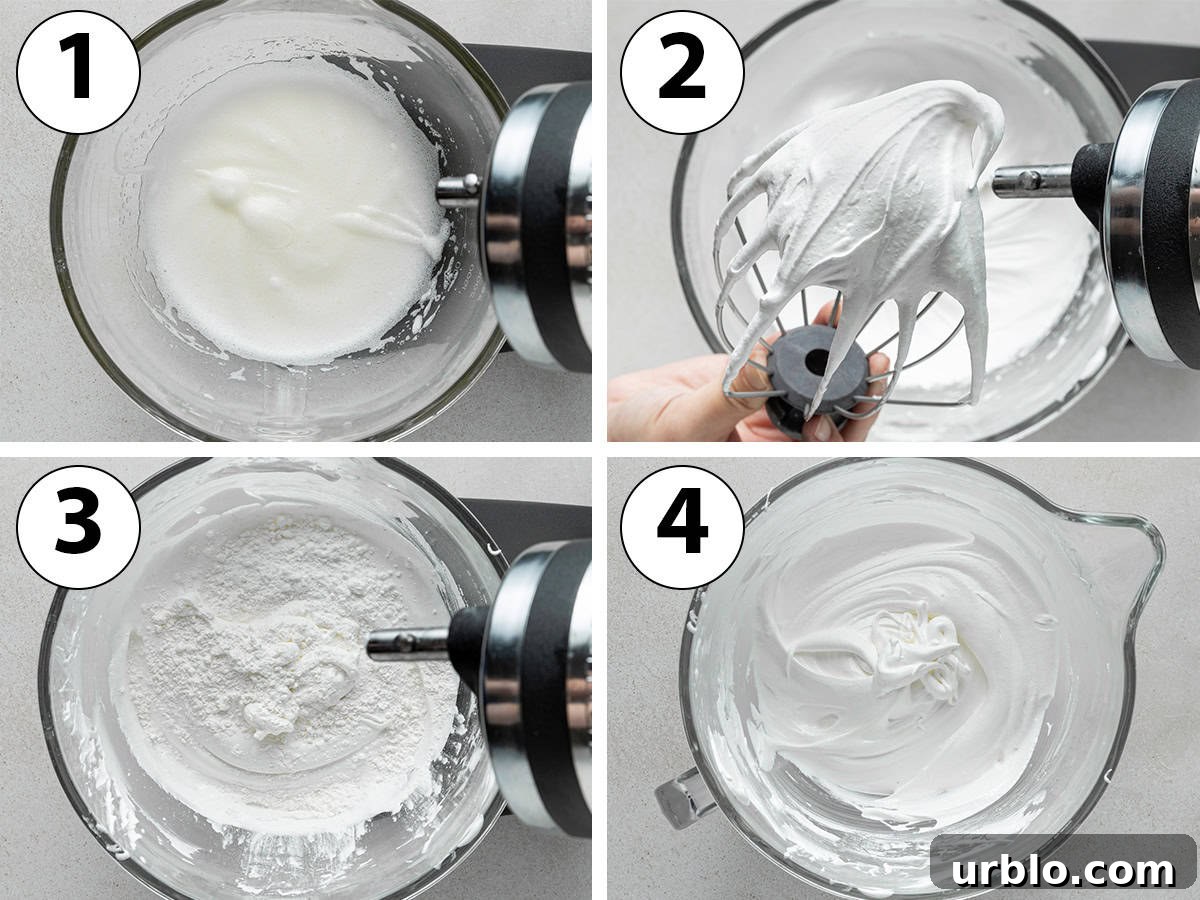 1

2

3

4

urblo.com