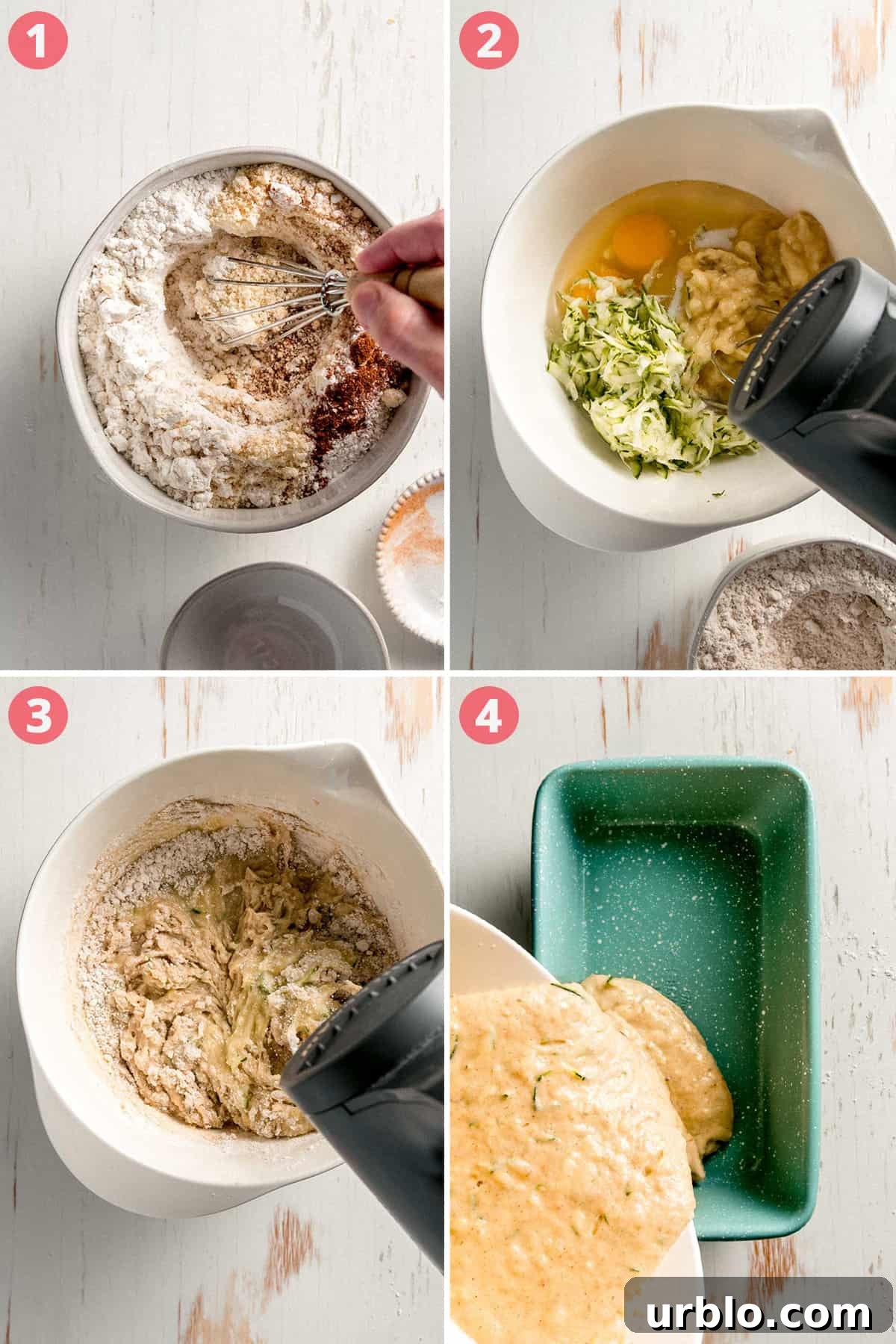 1

2

3

4

urblo.com